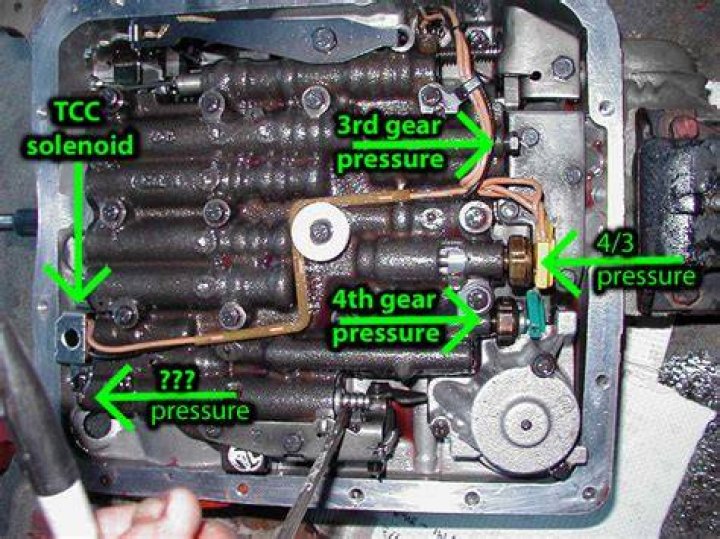 TCC solenoid

3rd gear pressure

4/3 pressure

4th gear pressure

??? pressure